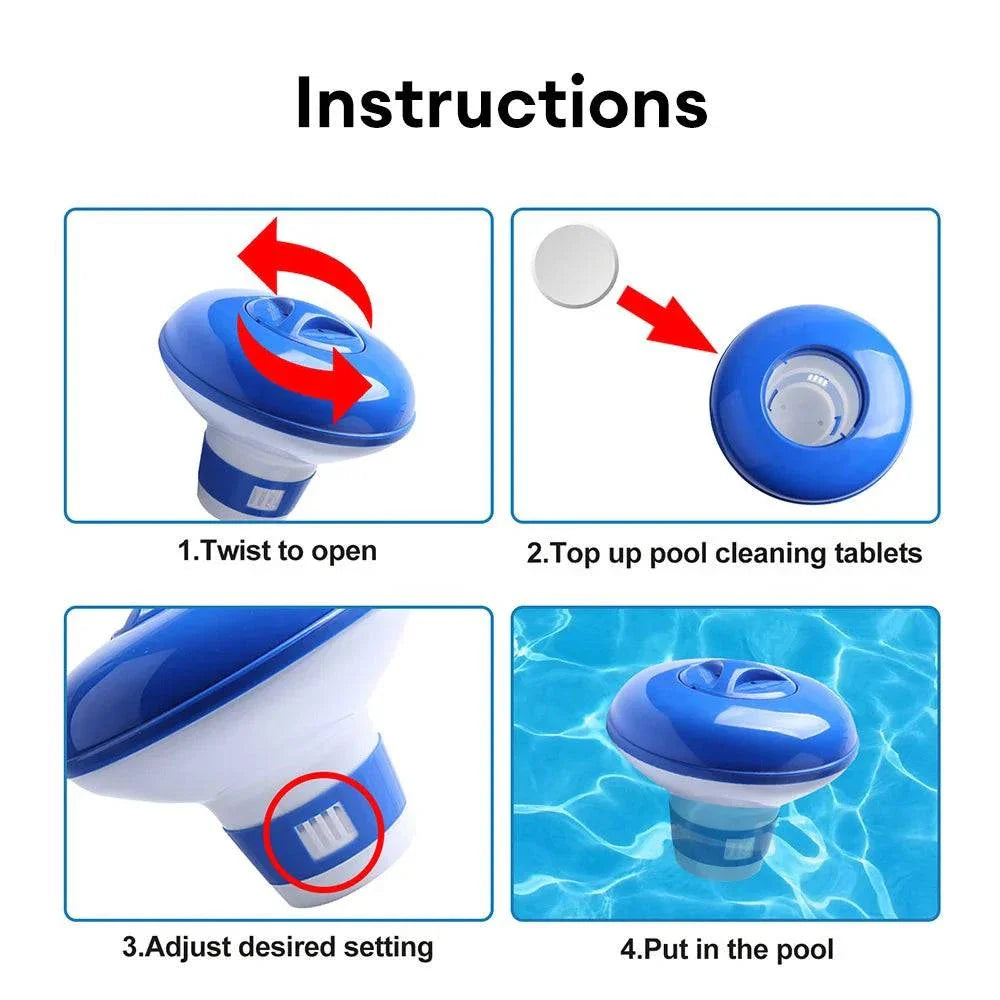 Instructions

1.Twist to open

2.Top up pool cleaning tablets

3.Adjust desired setting

4.Put in the pool